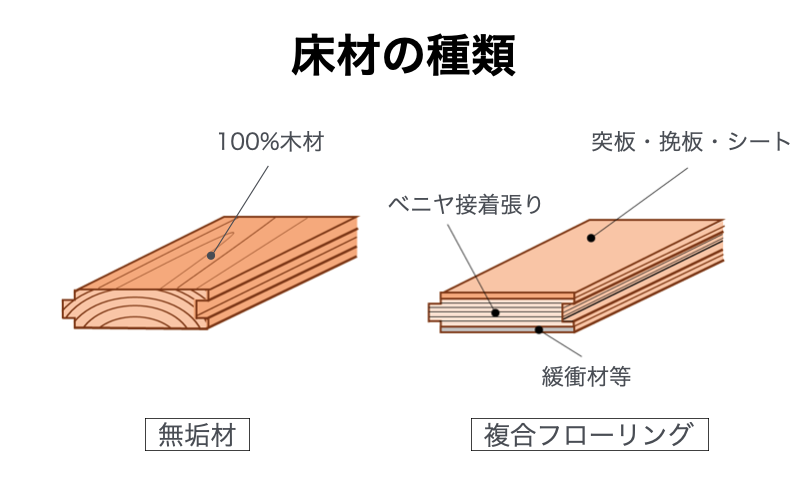 床材の種類

100%木材

無垢材

突板・挽板・シート

ベニヤ接着張り

緩衝材等

複合フローリング